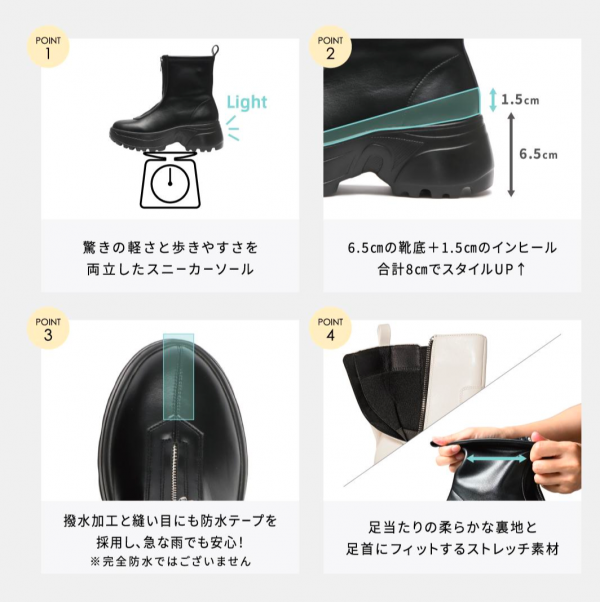 POINT
1

Light

驚きの軽さと歩きやすさを
両立したスニーカーソール

POINT
2

1.5cm

6.5cm

6.5cmの靴底＋1.5cmのインヒール
合計8cmでスタイルUP↑

POINT
3

撥水加工と縫い目にも防水テープを
採用し、急な雨でも安心！
※完全防水ではございません

POINT
4

足当たりの柔らかな裏地と
足首にフィットするストレッチ素材